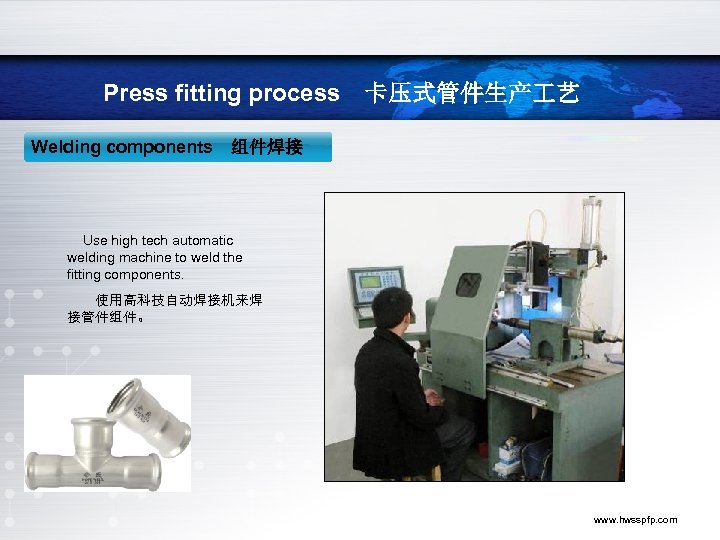 Press fitting process 卡压式管件生产工艺

Welding components 组件焊接

Use high tech automatic welding machine to weld the fitting components.

使用高科技自动焊接机来焊接管件组件。

www.hwsspfp.com