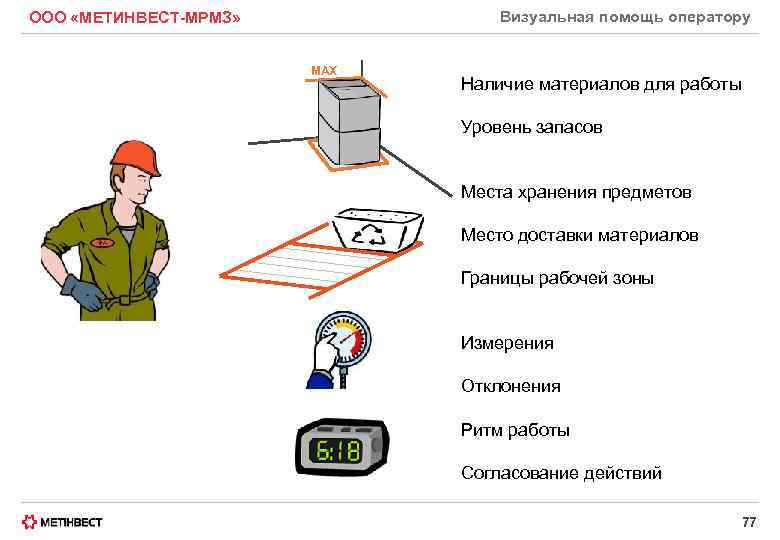 ООО «МЕТИНВЕСТ-МРМЗ»

Визуальная помощь оператору

MAX

Наличие материалов для работы

Уровень запасов

Места хранения предметов

Место доставки материалов

Границы рабочей зоны

Измерения

Отклонения

Ритм работы

Согласование действий

6:18

МЕТІНВЕСТ

77