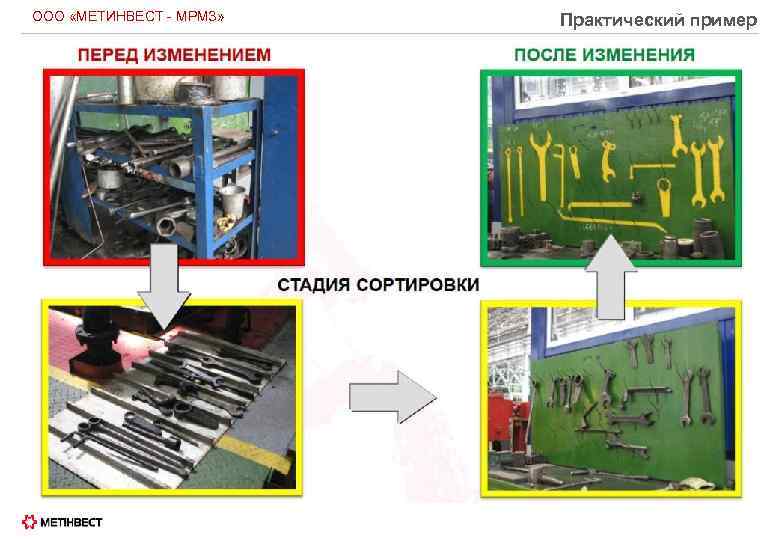 ООО «МЕТИНВЕСТ - МРМЗ»

Практический пример

ПЕРЕД ИЗМЕНЕНИЕМ

ПОСЛЕ ИЗМЕНЕНИЯ

СТАДИЯ СОРТИРОВКИ

МЕТІНВЕСТ