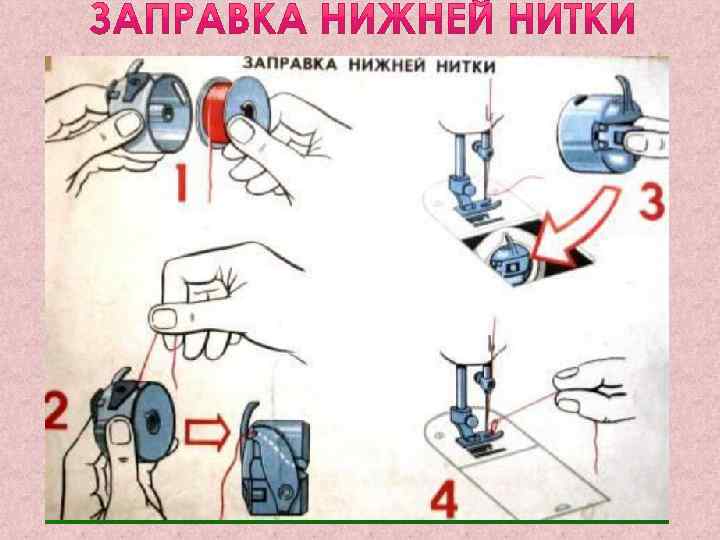 ЗАПРАВКА НИЖНЕЙ НИТКИ

ЗАПРАВКА НИЖНЕЙ НИТКИ

1

3

2

4