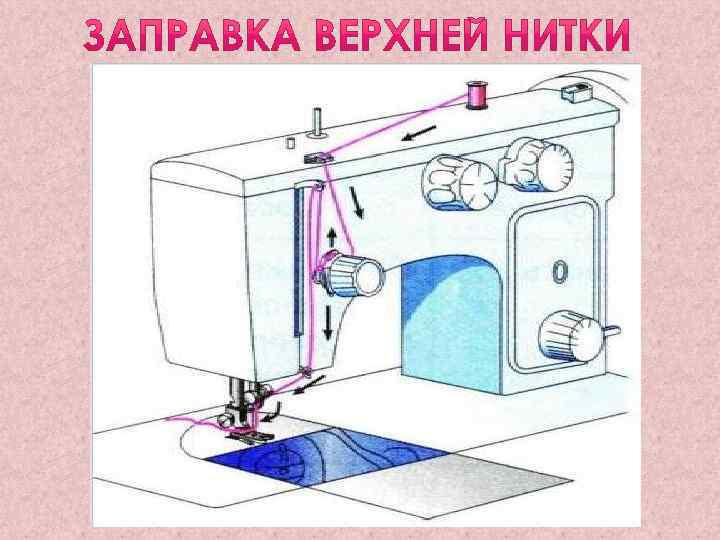 ЗАПРАВКА ВЕРХНЕЙ НИТКИ