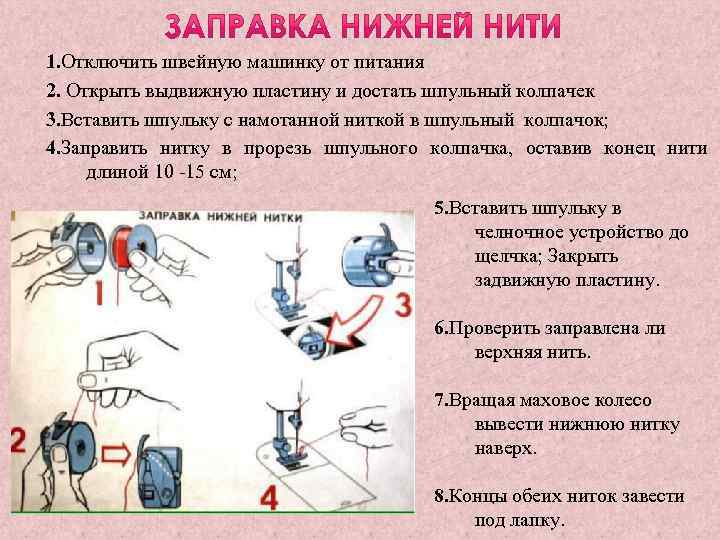 ЗАПРАВКА НИЖНЕЙ НИТИ

1.Отключить швейную машинку от питания

2. Открыть выдвижную пластину и достать шпульный колпачек

3.Вставить шпульку с намотанной ниткой в шпульный колпачок;

4.Заправить нитку в прорезь шпульного колпачка, оставив конец нити длиной 10 -15 см;

ЗАПРАВКА НИЖНЕЙ НИТКИ

1

2

3

4

5.Вставить шпульку в челночное устройство до щелчка; Закрыть задвижную пластину.

6.Проверить заправлена ли верхняя нить.

7.Вращая маховое колесо вывести нижнюю нитку наверх.

8.Концы обеих ниток завести под лапку.