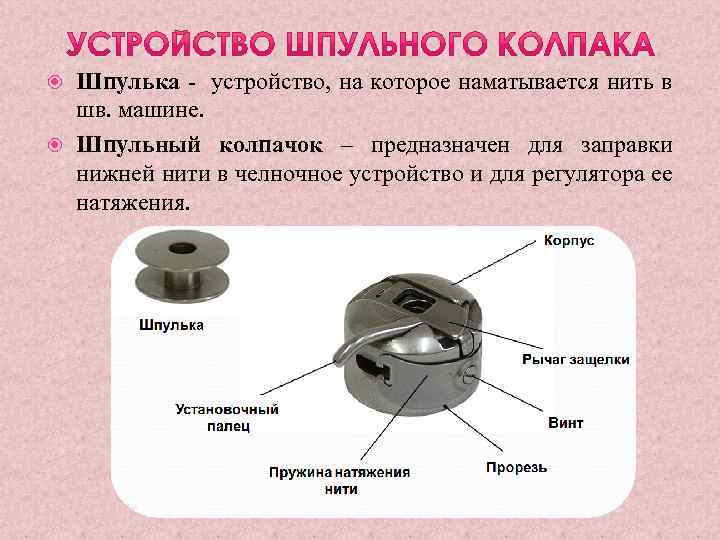 УСТРОЙСТВО ШПУЛЬНОГО КОЛПАКА

Шпулька - устройство, на которое наматывается нить в шв. машине.

Шпульный колпачок – предназначен для заправки нижней нити в челночное устройство и для регулятора ее натяжения.

Шпулька

Корпус

Рычаг защелки

Установочный палец

Винт

Пружина натяжения нити

Прорезь