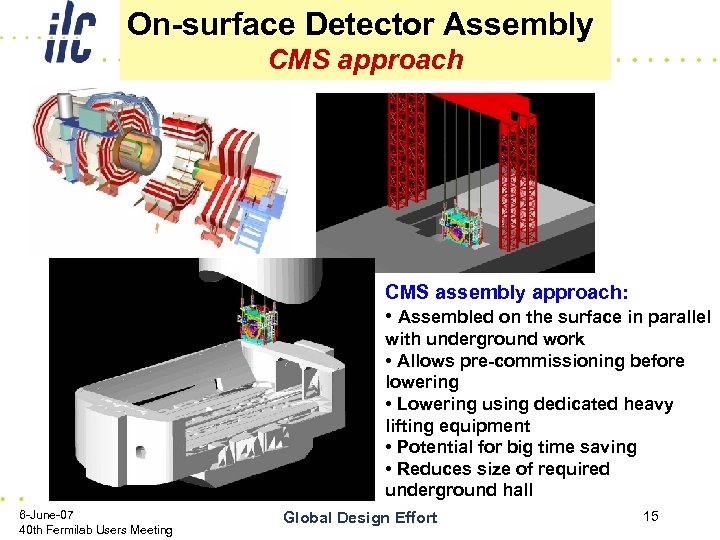 ilc

On-surface Detector Assembly
CMS approach

CMS assembly approach:
• Assembled on the surface in parallel with underground work
• Allows pre-commissioning before lowering
• Lowering using dedicated heavy lifting equipment
• Potential for big time saving
• Reduces size of required underground hall

6-June-07
40th Fermilab Users Meeting

Global Design Effort

15