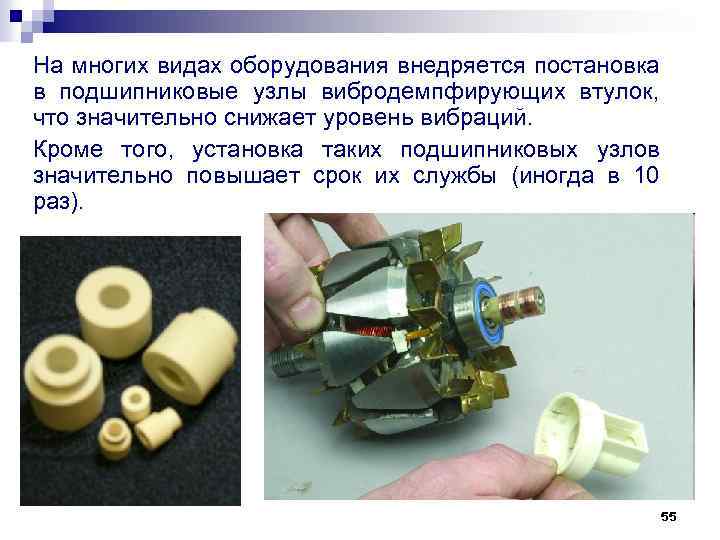 На многих видах оборудования внедряется постановка в подшипниковые узлы вибродемпфирующих втулок, что значительно снижает уровень вибраций.

Кроме того, установка таких подшипниковых узлов значительно повышает срок их службы (иногда в 10 раз).

55