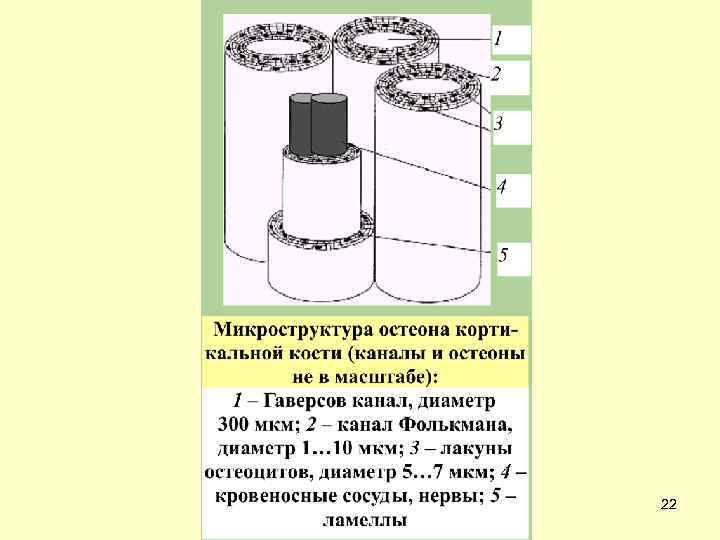 1

2

3

4

5

Микроструктура остеона кортикальной кости (каналы и остеоны не в масштабе):

1 – Гаверсов канал, диаметр 300 мкм; 2 – канал Фолькмана, диаметр 1…10 мкм; 3 – лакуны остеоцитов, диаметр 5…7 мкм; 4 – кровеносные сосуды, нервы; 5 – ламеллы

22