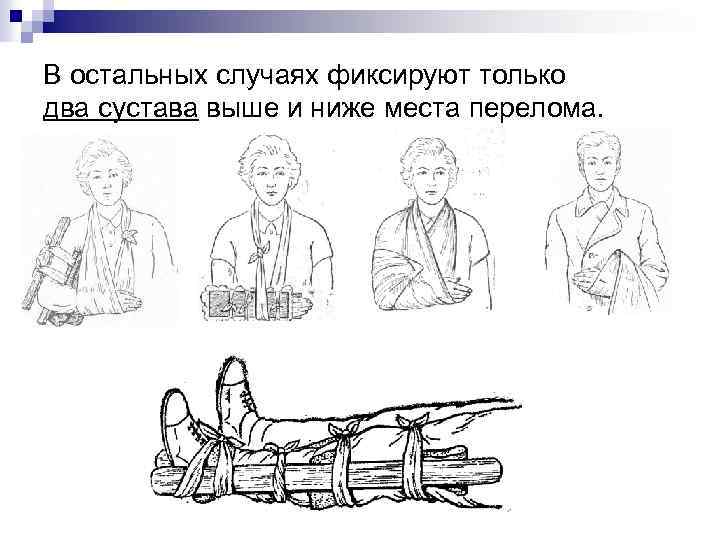 В остальных случаях фиксируют только два сустава выше и ниже места перелома.