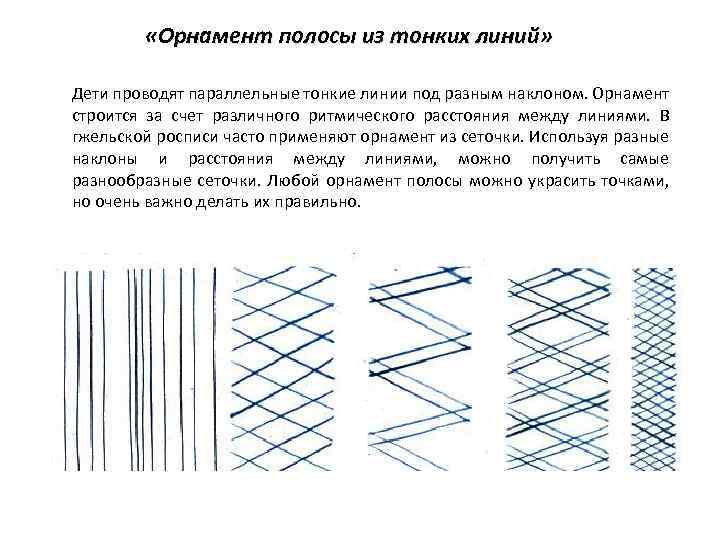 «Орнамент полосы из тонких линий»

Дети проводят параллельные тонкие линии под разным наклоном. Орнамент строится за счет различного ритмического расстояния между линиями. В гжельской росписи часто применяют орнамент из сеточки. Используя разные наклоны и расстояния между линиями, можно получить самые разнообразные сеточки. Любой орнамент полосы можно украсить точками, но очень важно делать их правильно.