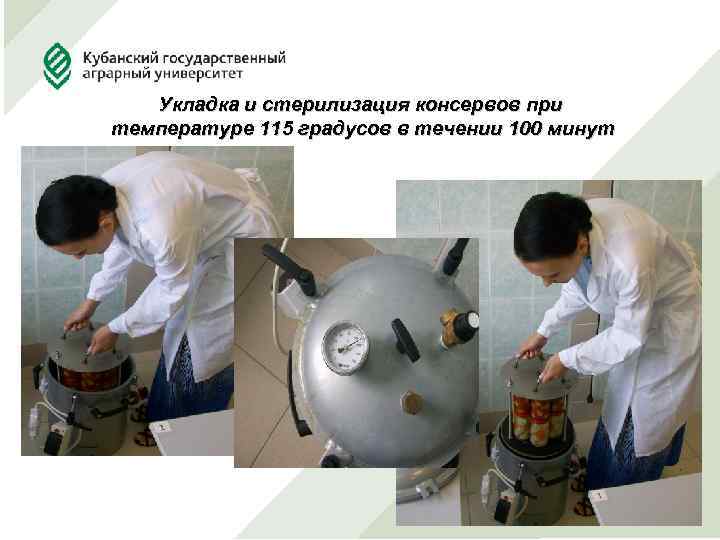 Кубанский государственный аграрный университет

Укладка и стерилизация консервов при температуре 115 градусов в течении 100 минут