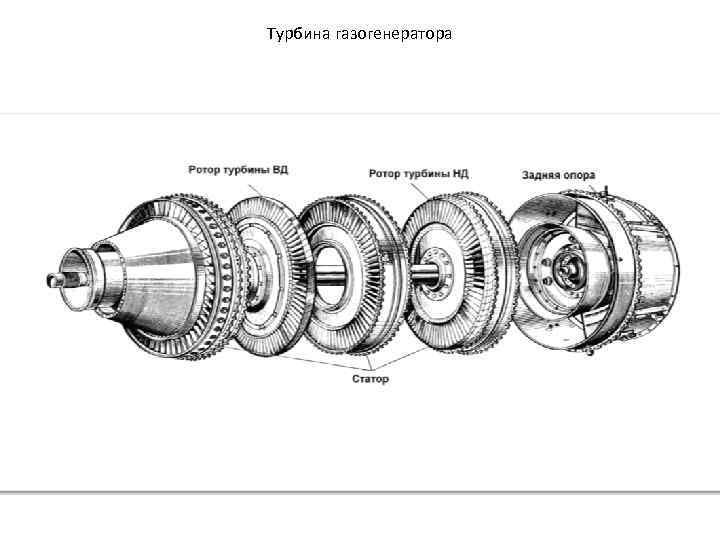 Турбина газогенератора

Ротор турбины ВД

Ротор турбины НД

Задняя опора

Статор