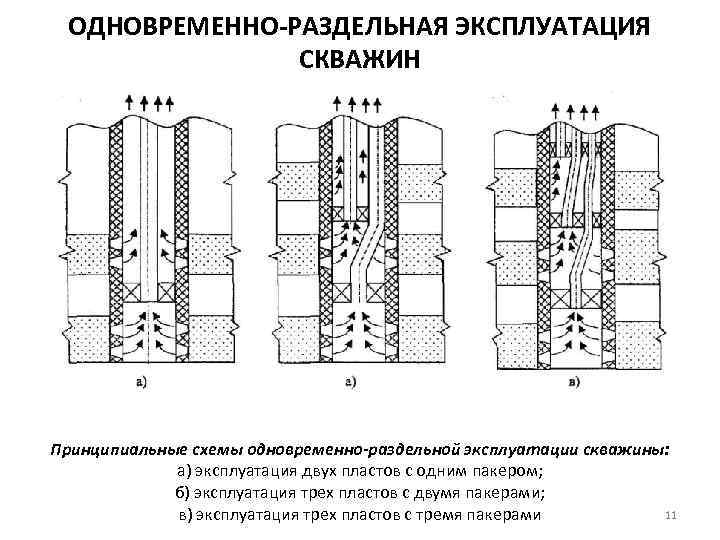 ОДНОВРЕМЕННО-РАЗДЕЛЬНАЯ ЭКСПЛУАТАЦИЯ СКВАЖИН

а)

а)

в)

Принципиальные схемы одновременно-раздельной эксплуатации скважины:
а) эксплуатация двух пластов с одним пакером;
б) эксплуатация трех пластов с двумя пакерами;
в) эксплуатация трех пластов с тремя пакерами

11