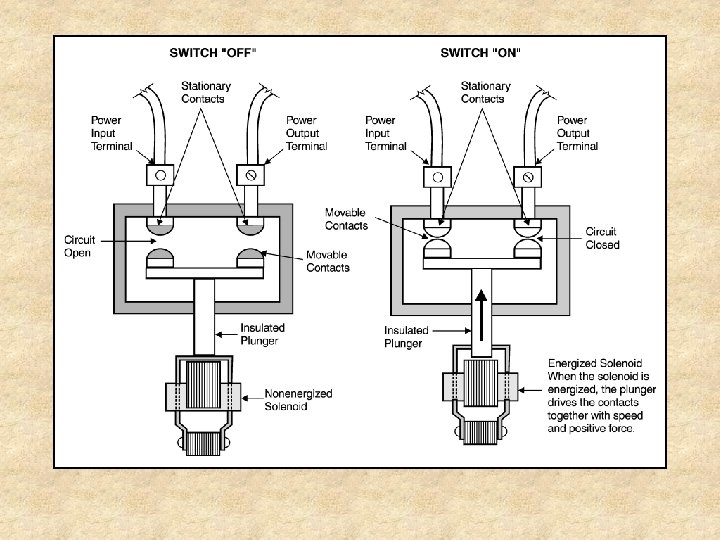 SWITCH "OFF"

Stationary Contacts

Power Input Terminal

Power Output Terminal

Circuit Open

Movable Contacts

Insulated Plunger

Nonenergized Solenoid

SWITCH "ON"

Stationary Contacts

Power Input Terminal

Power Output Terminal

Movable Contacts

Circuit Closed

Insulated Plunger

Energized Solenoid When the solenoid is energized, the plunger drives the contacts together with speed and positive force.