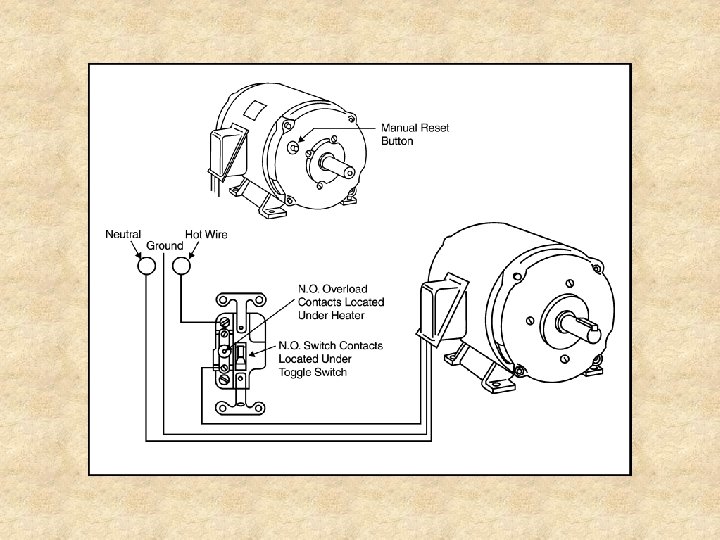 Manual Reset Button

Neutral
Ground
Hot Wire

N.O. Overload Contacts Located Under Heater

N.O. Switch Contacts Located Under Toggle Switch