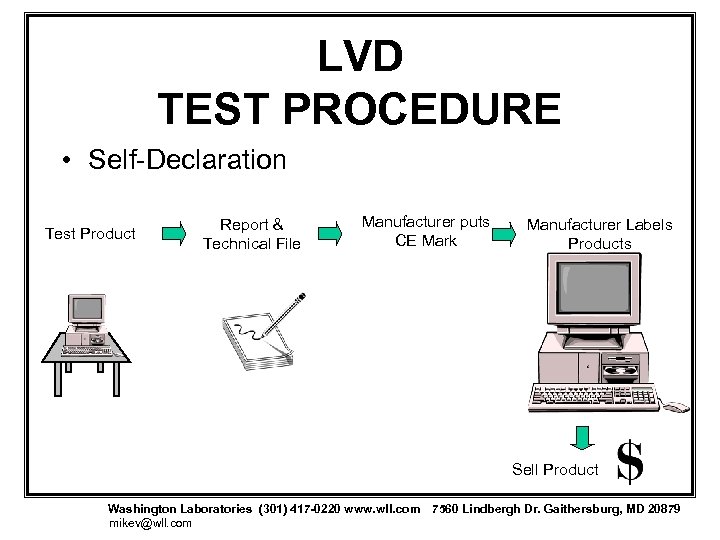 LVD
TEST PROCEDURE

• Self-Declaration

Test Product

Report & Technical File

Manufacturer puts CE Mark

Manufacturer Labels Products

Sell Product

$

Washington Laboratories (301) 417-0220 www.wll.com 7560 Lindbergh Dr. Gaithersburg, MD 20879
mikev@wll.com