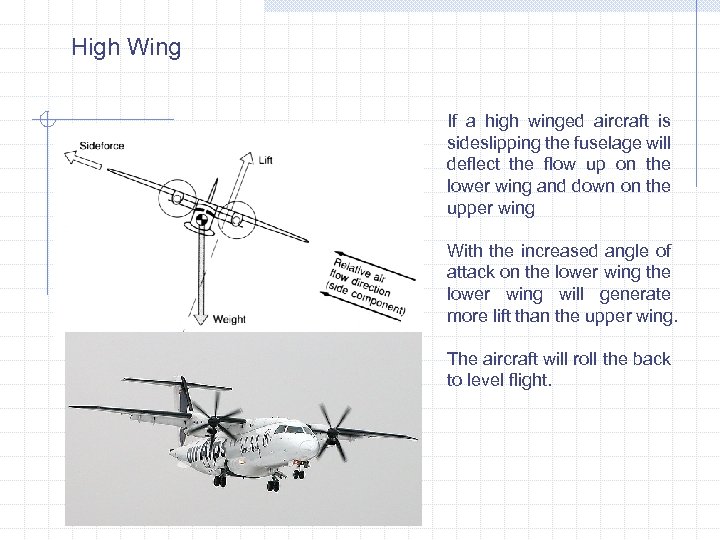 High Wing

Sideforce

Lift

Relative air flow direction (side component)

Weight

If a high winged aircraft is sideslipping the fuselage will deflect the flow up on the lower wing and down on the upper wing

With the increased angle of attack on the lower wing the lower wing will generate more lift than the upper wing.

The aircraft will roll the back to level flight.