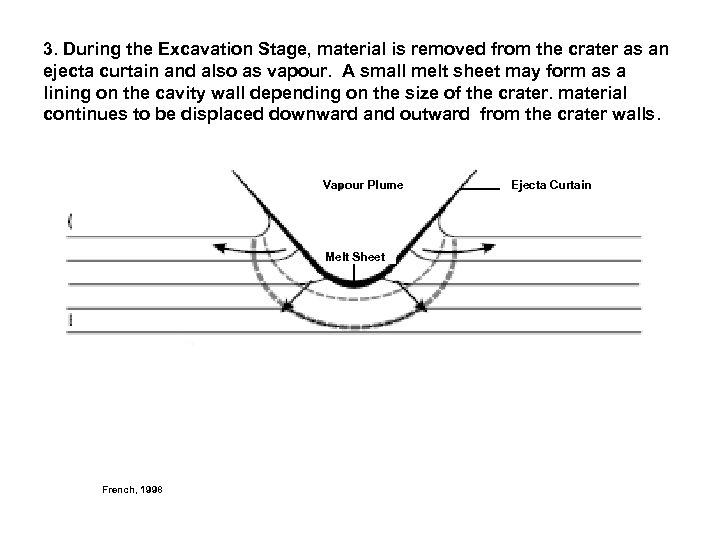 3. During the Excavation Stage, material is removed from the crater as an ejecta curtain and also as vapour. A small melt sheet may form as a lining on the cavity wall depending on the size of the crater. material continues to be displaced downward and outward from the crater walls.

Vapour Plume

Ejecta Curtain

Melt Sheet

French, 1998