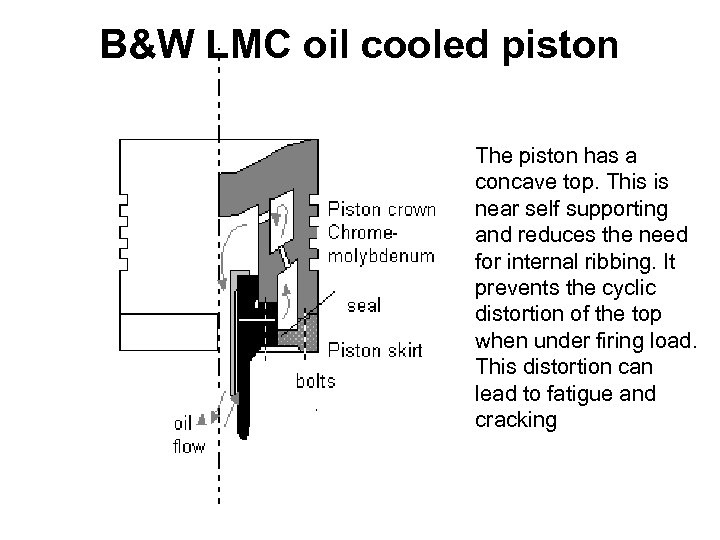 B&W LMC oil cooled piston

Piston crown Chrome-molybdenum

seal

Piston skirt

bolts

oil flow

The piston has a concave top. This is near self supporting and reduces the need for internal ribbing. It prevents the cyclic distortion of the top when under firing load. This distortion can lead to fatigue and cracking