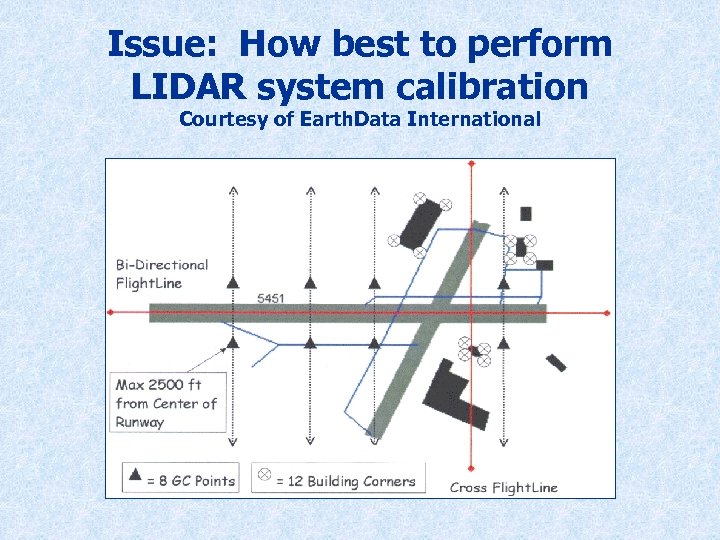 Issue: How best to perform LIDAR system calibration
Courtesy of EarthData International

Bi-Directional FlightLine

5451

Max 2500 ft from Center of Runway

▲ = 8 GC Points

⊗ = 12 Building Corners

Cross FlightLine