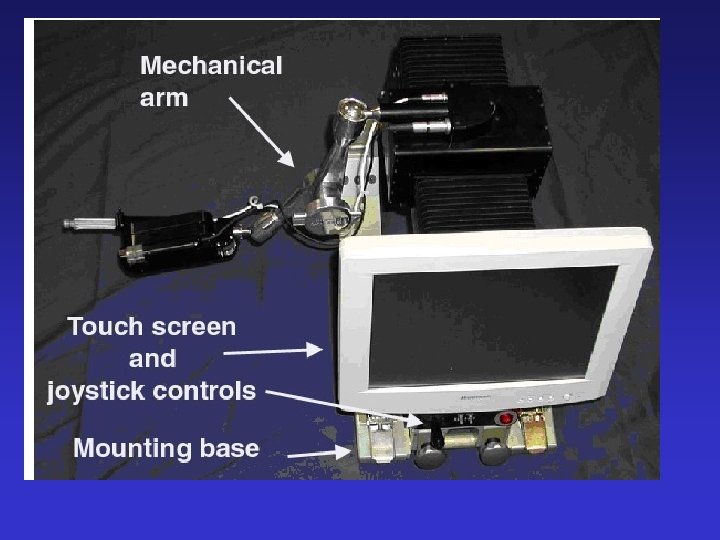 Mechanical arm

Touch screen and joystick controls

Mounting base