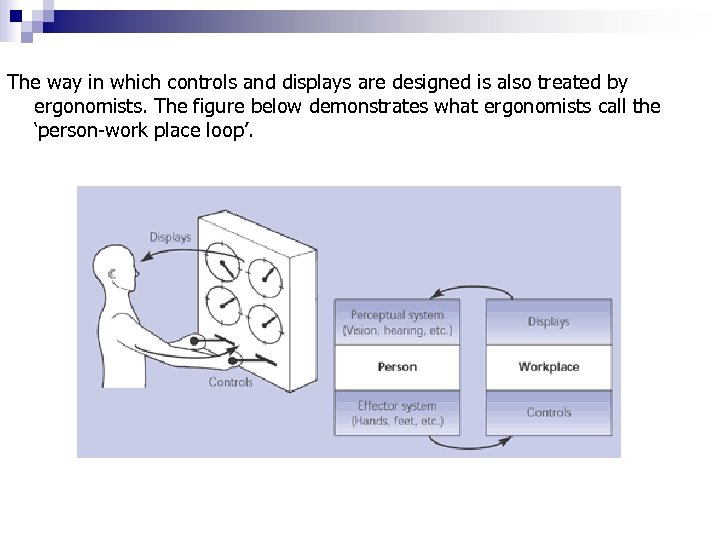 The way in which controls and displays are designed is also treated by ergonomists. The figure below demonstrates what ergonomists call the 'person-work place loop'.

Displays

Controls

Perceptual system (Vision, hearing, etc.)

Person

Effector system (Hands, feet, etc.)

Displays

Workplace

Controls