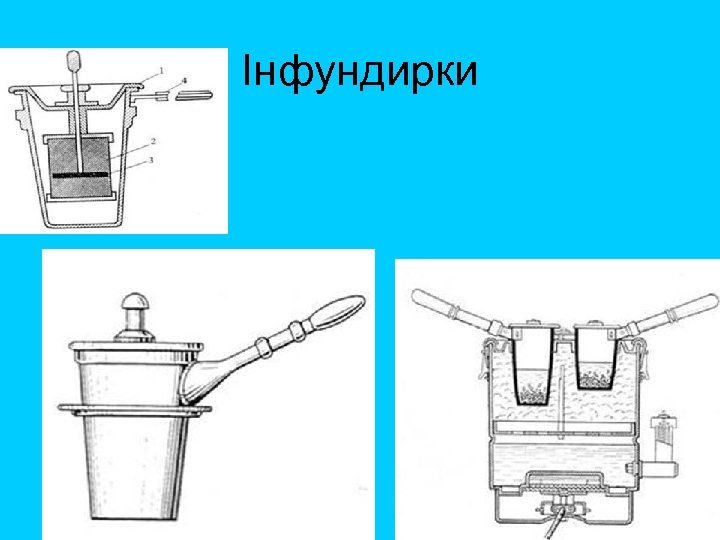 Інфундирки

1
4
2
3