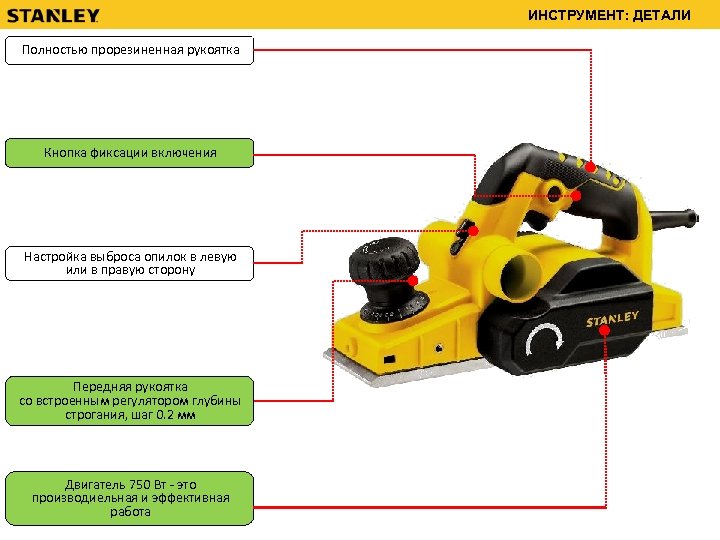 STANLEY

ИНСТРУМЕНТ: ДЕТАЛИ

Полностью прорезиненная рукоятка

Кнопка фиксации включения

Настройка выброса опилок в левую или в правую сторону

Передняя рукоятка со встроенным регулятором глубины строгания, шаг 0.2 мм

Двигатель 750 Вт - это производиельная и эффективная работа

STANLEY