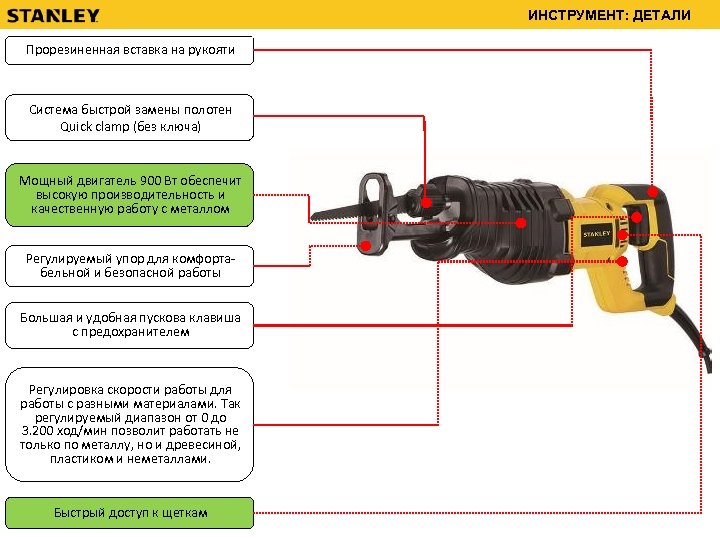 STANLEY

ИНСТРУМЕНТ: ДЕТАЛИ

Прорезиненная вставка на рукояти

Система быстрой замены полотен Quick clamp (без ключа)

Мощный двигатель 900 Вт обеспечит высокую производительность и качественную работу с металлом

Регулируемый упор для комфортабельной и безопасной работы

Большая и удобная пускова клавиша с предохранителем

Регулировка скорости работы для работы с разными материалами. Так регулируемый диапазон от 0 до 3.200 ход/мин позволит работать не только по металлу, но и древесиной, пластиком и неметаллами.

Быстрый доступ к щеткам

STANLEY