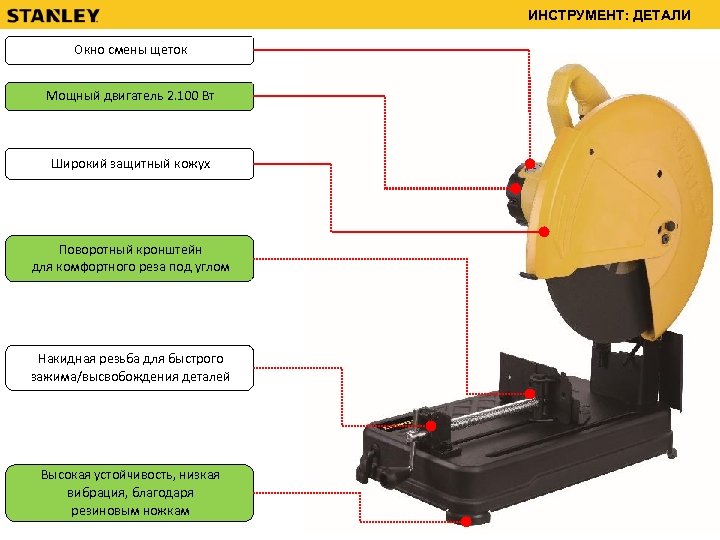 STANLEY

ИНСТРУМЕНТ: ДЕТАЛИ

Окно смены щеток

Мощный двигатель 2.100 Вт

Широкий защитный кожух

Поворотный кронштейн для комфортного реза под углом

Накидная резьба для быстрого зажима/высвобождения деталей

Высокая устойчивость, низкая вибрация, благодаря резиновым ножкам

STANLEY