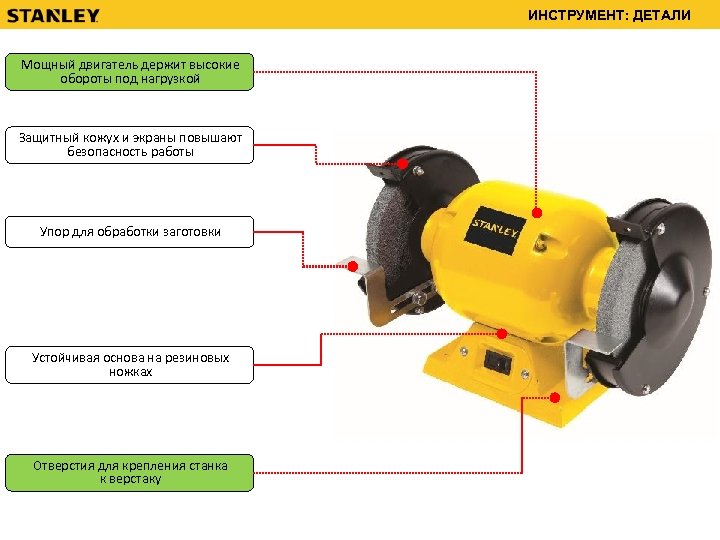 STANLEY

ИНСТРУМЕНТ: ДЕТАЛИ

Мощный двигатель держит высокие обороты под нагрузкой

Защитный кожух и экраны повышают безопасность работы

Упор для обработки заготовки

Устойчивая основа на резиновых ножках

Отверстия для крепления станка к верстаку

STANLEY