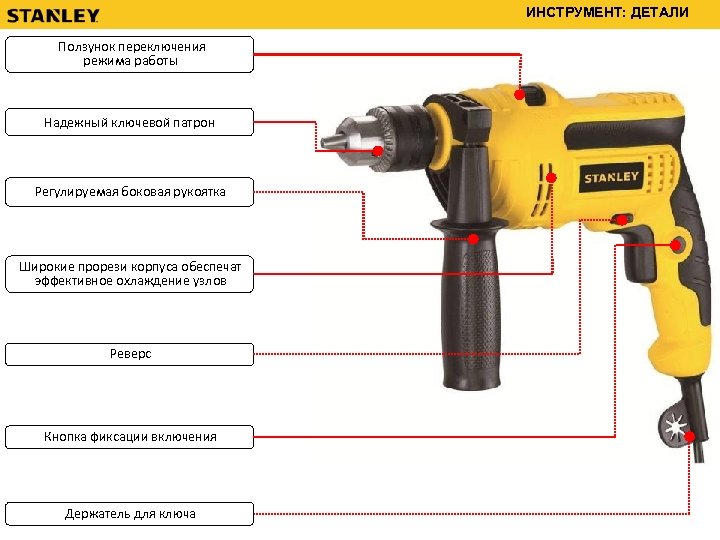 STANLEY

ИНСТРУМЕНТ: ДЕТАЛИ

Ползунок переключения режима работы

Надежный ключевой патрон

Регулируемая боковая рукоятка

Широкие прорези корпуса обеспечат эффективное охлаждение узлов

Реверс

Кнопка фиксации включения

Держатель для ключа

STANLEY