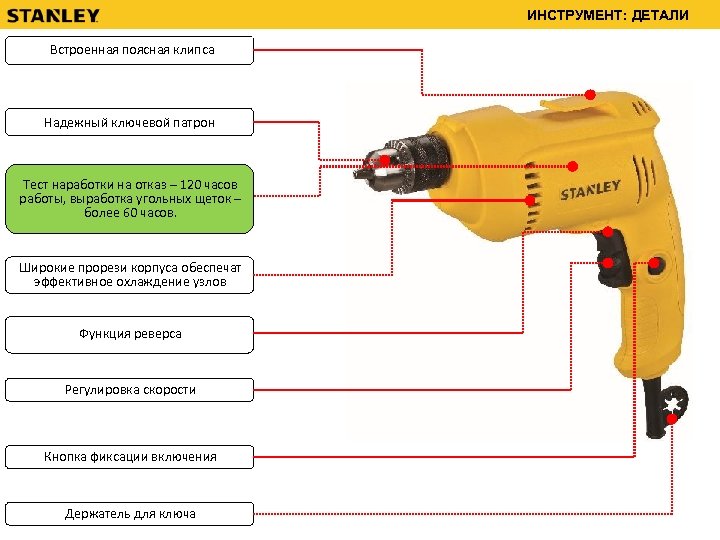 STANLEY

ИНСТРУМЕНТ: ДЕТАЛИ

Встроенная поясная клипса

Надежный ключевой патрон

Тест наработки на отказ – 120 часов работы, выработка угольных щеток – более 60 часов.

Широкие прорези корпуса обеспечат эффективное охлаждение узлов

Функция реверса

Регулировка скорости

Кнопка фиксации включения

Держатель для ключа

STANLEY