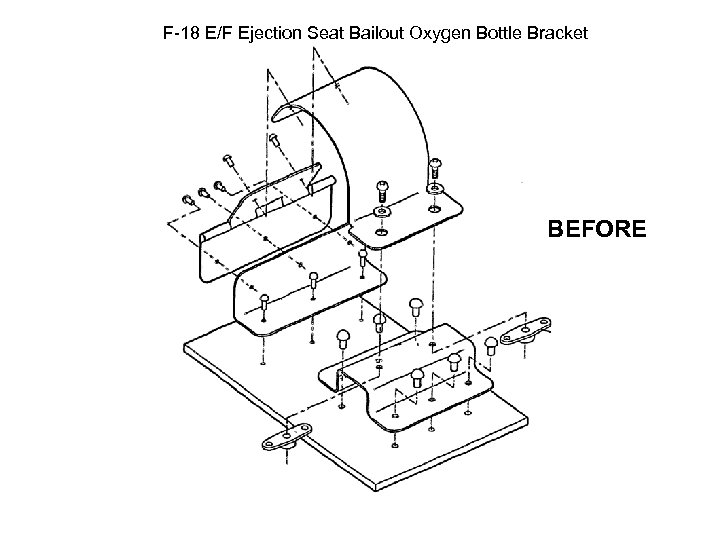 F-18 E/F Ejection Seat Bailout Oxygen Bottle Bracket

BEFORE