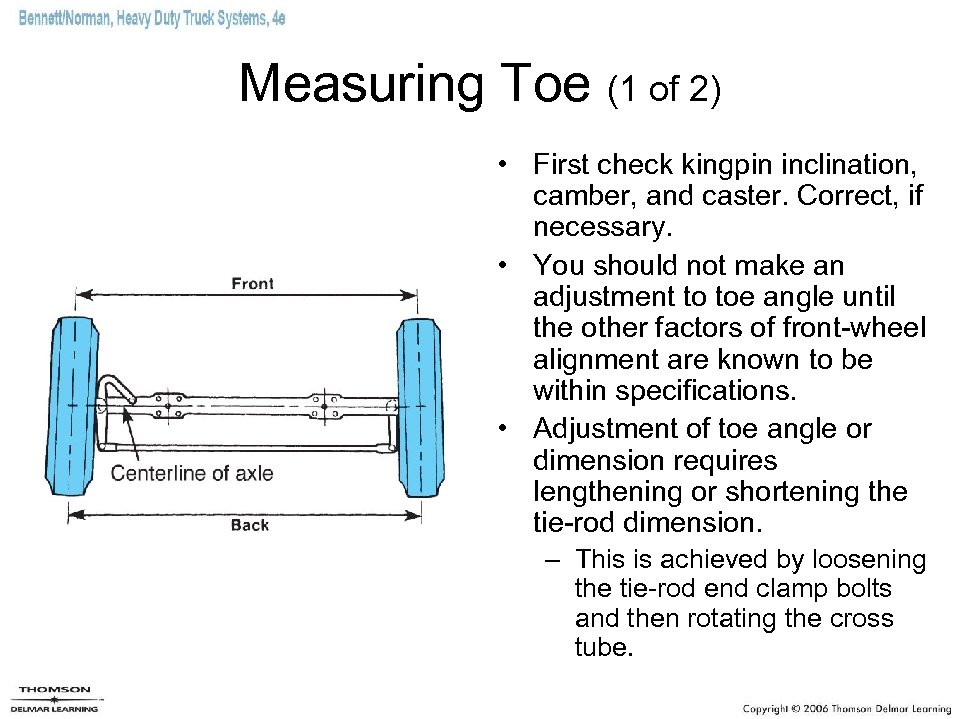 Bennett/Norman, Heavy Duty Truck Systems, 4e

Measuring Toe (1 of 2)

Front

Centerline of axle

Back

• First check kingpin inclination, camber, and caster. Correct, if necessary.

• You should not make an adjustment to toe angle until the other factors of front-wheel alignment are known to be within specifications.

• Adjustment of toe angle or dimension requires lengthening or shortening the tie-rod dimension.

– This is achieved by loosening the tie-rod end clamp bolts and then rotating the cross tube.

THOMSON
DELMAR LEARNING

Copyright © 2006 Thomson Delmar Learning