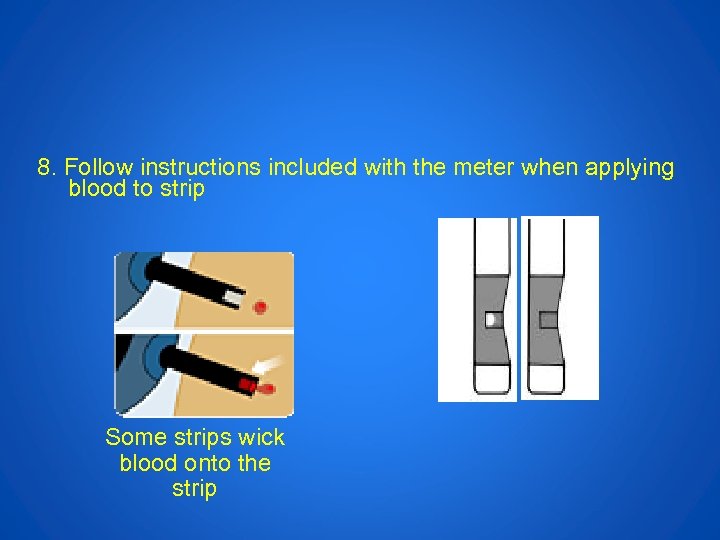 8. Follow instructions included with the meter when applying blood to strip

Some strips wick blood onto the strip