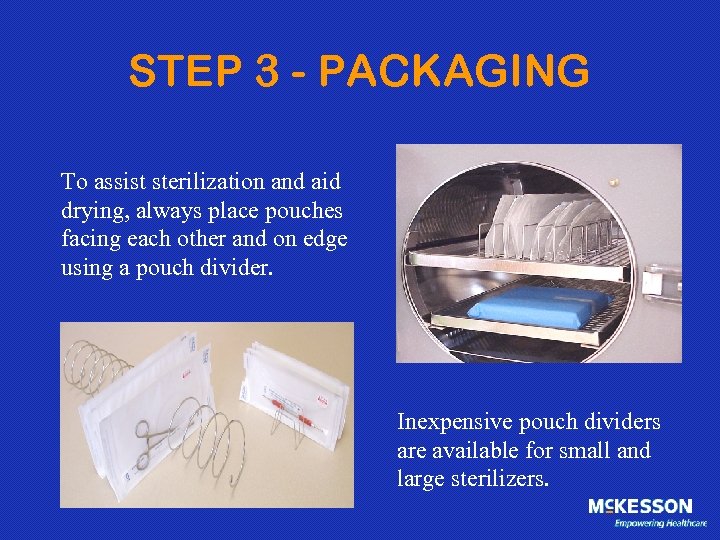 STEP 3 - PACKAGING

To assist sterilization and aid drying, always place pouches facing each other and on edge using a pouch divider.

Inexpensive pouch dividers are available for small and large sterilizers.

McKESSON
Empowering Healthcare