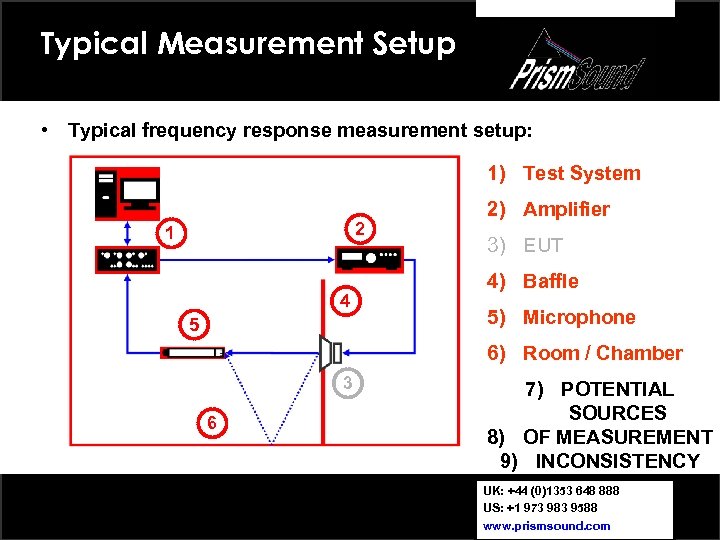 Typical Measurement Setup

PrismSound

• Typical frequency response measurement setup:

1
2
4
5
3
6

1) Test System
2) Amplifier
3) EUT
4) Baffle
5) Microphone
6) Room / Chamber
7) POTENTIAL SOURCES
8) OF MEASUREMENT
9) INCONSISTENCY

UK: +44 (0)1353 648 888
US: +1 973 983 9588
www.prismsound.com