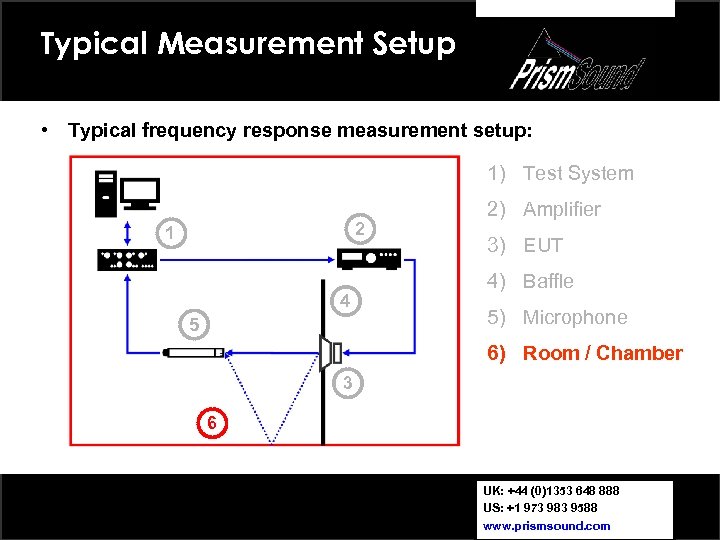 Typical Measurement Setup

PrismSound

• Typical frequency response measurement setup:

1
2
4
5
3
6

1) Test System
2) Amplifier
3) EUT
4) Baffle
5) Microphone
6) Room / Chamber

UK: +44 (0)1353 648 888
US: +1 973 983 9588
www.prismsound.com