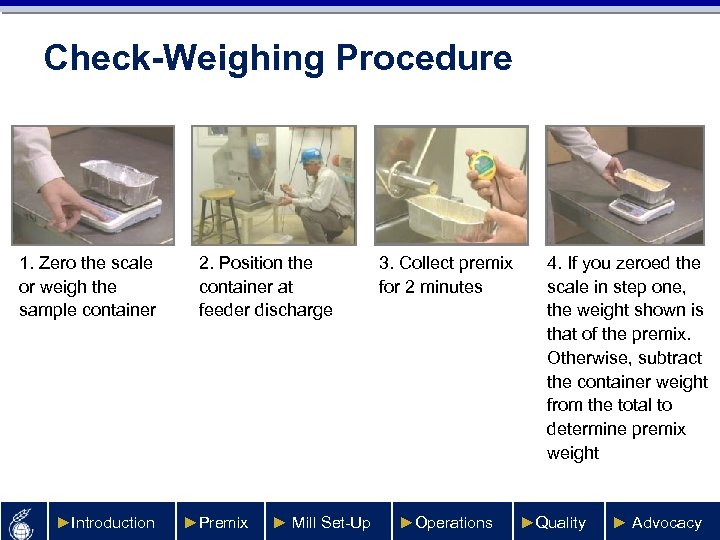 Check-Weighing Procedure

1. Zero the scale or weigh the sample container

2. Position the container at feeder discharge

3. Collect premix for 2 minutes

4. If you zeroed the scale in step one, the weight shown is that of the premix. Otherwise, subtract the container weight from the total to determine premix weight

►Introduction ►Premix ► Mill Set-Up ►Operations ►Quality ► Advocacy