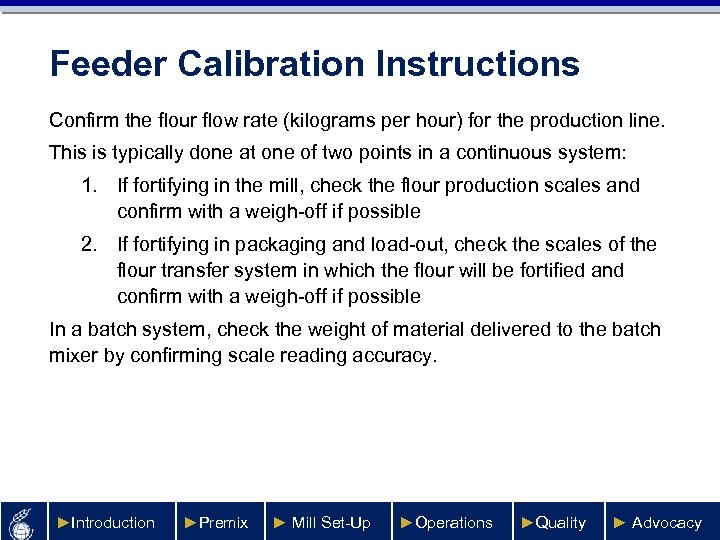 Feeder Calibration Instructions

Confirm the flour flow rate (kilograms per hour) for the production line.

This is typically done at one of two points in a continuous system:

1. If fortifying in the mill, check the flour production scales and confirm with a weigh-off if possible

2. If fortifying in packaging and load-out, check the scales of the flour transfer system in which the flour will be fortified and confirm with a weigh-off if possible

In a batch system, check the weight of material delivered to the batch mixer by confirming scale reading accuracy.

►Introduction ►Premix ► Mill Set-Up ►Operations ►Quality ► Advocacy