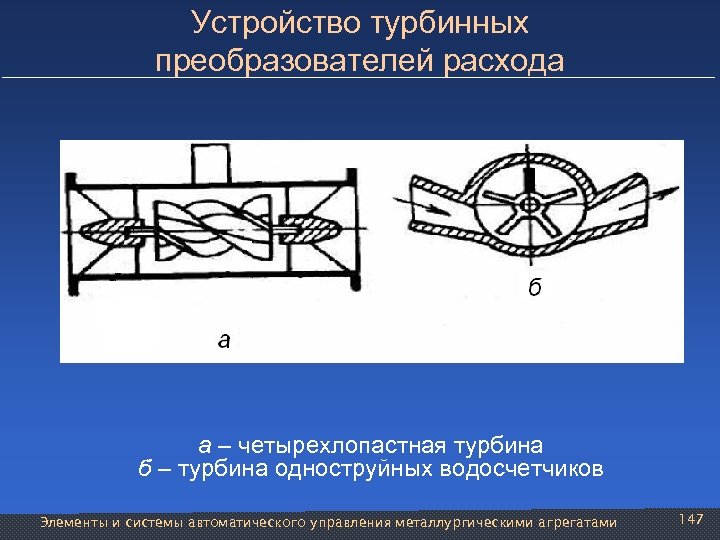 Устройство турбинных преобразователей расхода

а

б

а – четырехлопастная турбина
б – турбина одноструйных водосчетчиков

Элементы и системы автоматического управления металлургическими агрегатами

147