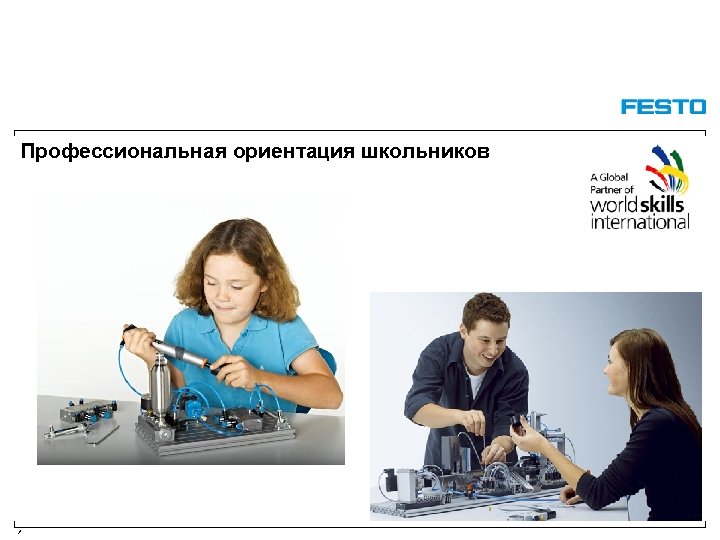 FESTO

Профессиональная ориентация школьников

A Global Partner of worldskills international