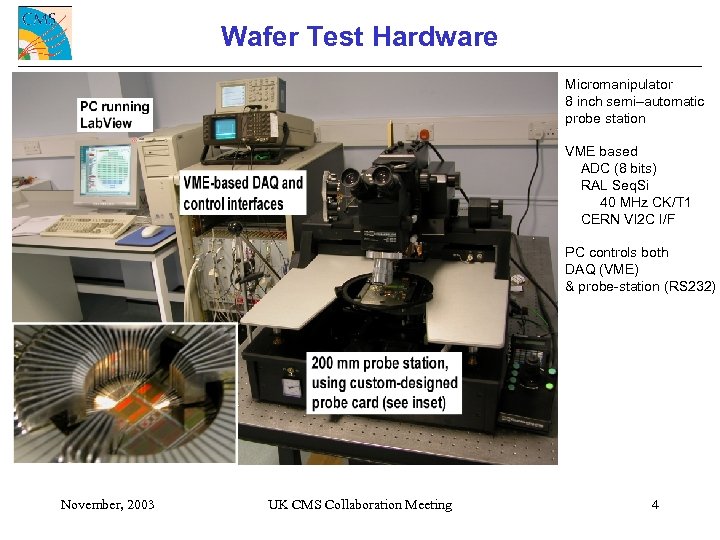 CMS

Wafer Test Hardware

PC running LabView

VME-based DAQ and control interfaces

200 mm probe station, using custom-designed probe card (see inset)

Micromanipulator
8 inch semi–automatic probe station

VME based
ADC (8 bits)
RAL SeqSi
40 MHz CK/T1
CERN VI2C I/F

PC controls both DAQ (VME) & probe-station (RS232)

November, 2003 UK CMS Collaboration Meeting 4