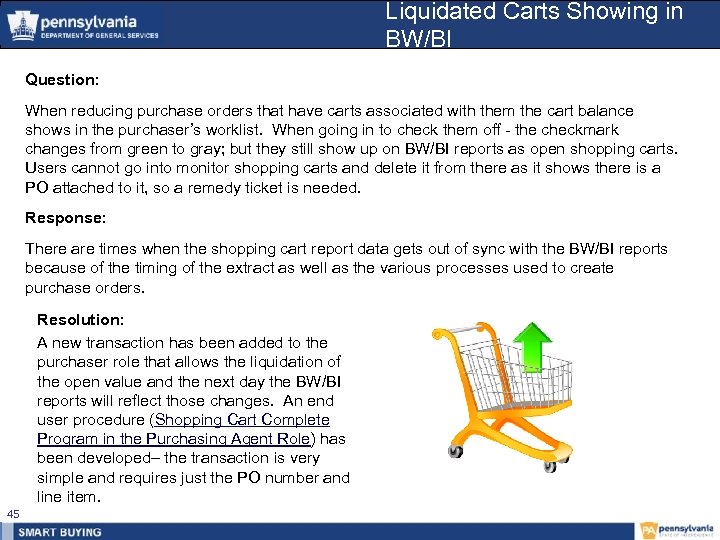 pennsylvania
DEPARTMENT OF GENERAL SERVICES

Liquidated Carts Showing in BW/BI

Question:

When reducing purchase orders that have carts associated with them the cart balance shows in the purchaser's worklist. When going in to check them off - the checkmark changes from green to gray; but they still show up on BW/BI reports as open shopping carts. Users cannot go into monitor shopping carts and delete it from there as it shows there is a PO attached to it, so a remedy ticket is needed.

Response:

There are times when the shopping cart report data gets out of sync with the BW/BI reports because of the timing of the extract as well as the various processes used to create purchase orders.

Resolution:

A new transaction has been added to the purchaser role that allows the liquidation of the open value and the next day the BW/BI reports will reflect those changes. An end user procedure (Shopping Cart Complete Program in the Purchasing Agent Role) has been developed– the transaction is very simple and requires just the PO number and line item.

45

SMART BUYING

pennsylvania
STATE OF INDEPENDENCE