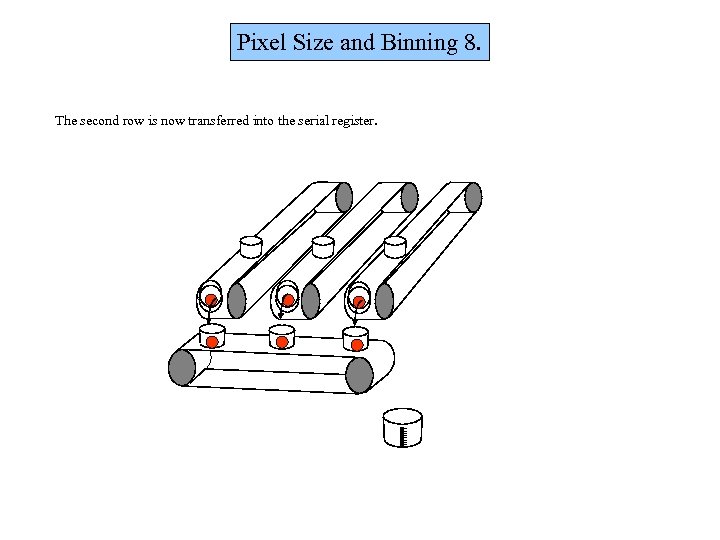 Pixel Size and Binning 8.

The second row is now transferred into the serial register.