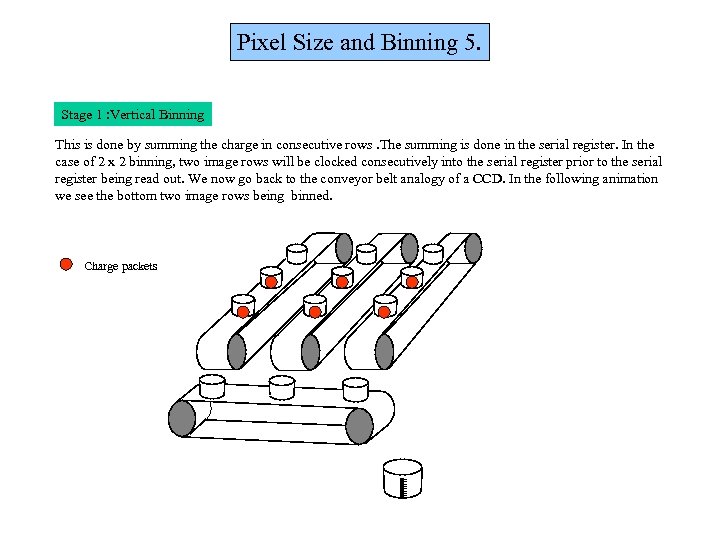 Pixel Size and Binning 5.

Stage 1 :Vertical Binning

This is done by summing the charge in consecutive rows .The summing is done in the serial register. In the case of 2 x 2 binning, two image rows will be clocked consecutively into the serial register prior to the serial register being read out. We now go back to the conveyor belt analogy of a CCD. In the following animation we see the bottom two image rows being binned.

Charge packets