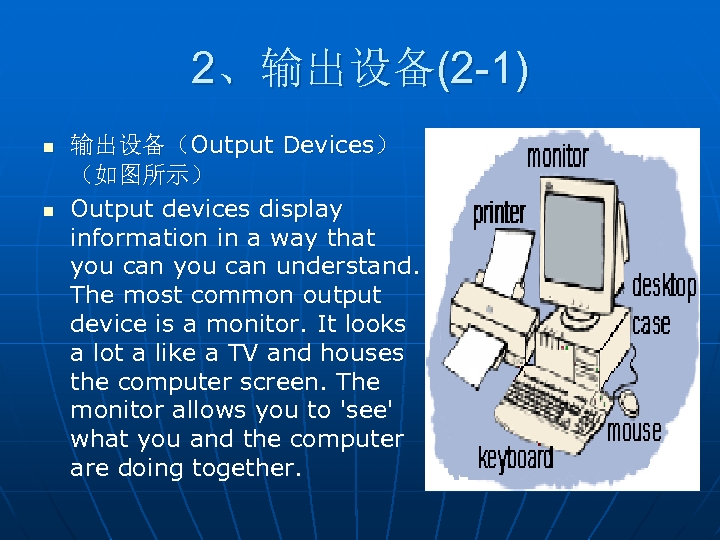 2、输出设备(2-1)

▪ 输出设备（Output Devices）（如图所示）

▪ Output devices display information in a way that you can you can understand. The most common output device is a monitor. It looks a lot a like a TV and houses the computer screen. The monitor allows you to 'see' what you and the computer are doing together.

monitor
printer
desktop case
mouse
keyboard