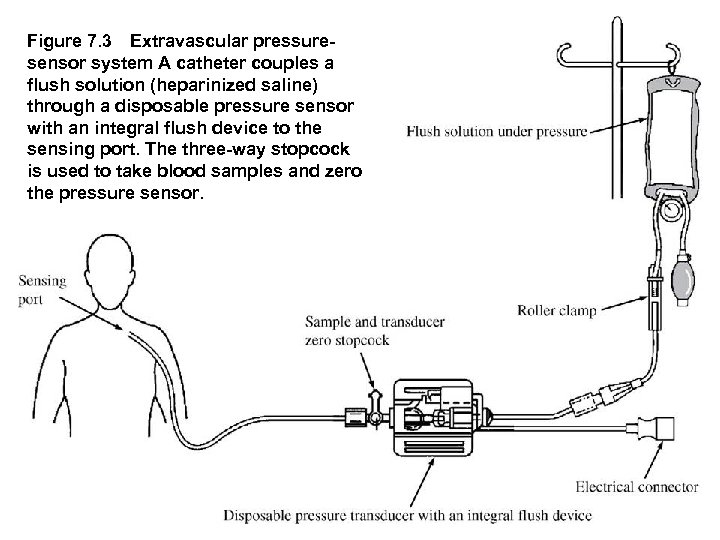 Figure 7.3 Extravascular pressure-sensor system A catheter couples a flush solution (heparinized saline) through a disposable pressure sensor with an integral flush device to the sensing port. The three-way stopcock is used to take blood samples and zero the pressure sensor.

Flush solution under pressure

Sensing port

Roller clamp

Sample and transducer zero stopcock

Electrical connector

Disposable pressure transducer with an integral flush device