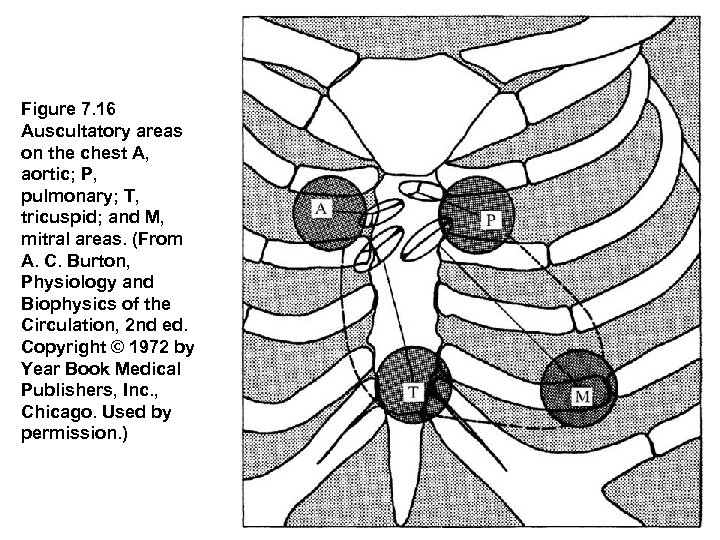 Figure 7.16 Auscultatory areas on the chest A, aortic; P, pulmonary; T, tricuspid; and M, mitral areas. (From A. C. Burton, Physiology and Biophysics of the Circulation, 2nd ed. Copyright © 1972 by Year Book Medical Publishers, Inc., Chicago. Used by permission.)

A
P
T
M