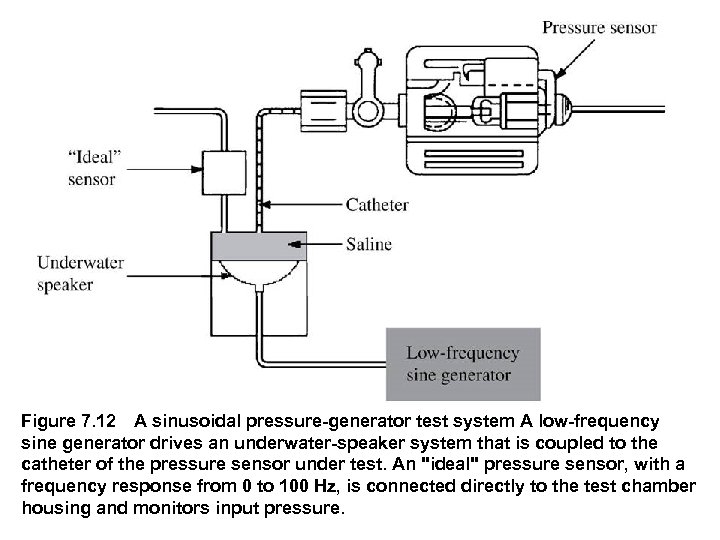 Pressure sensor

"Ideal" sensor

Catheter

Saline

Underwater speaker

Low-frequency sine generator

Figure 7.12 A sinusoidal pressure-generator test system A low-frequency sine generator drives an underwater-speaker system that is coupled to the catheter of the pressure sensor under test. An "ideal" pressure sensor, with a frequency response from 0 to 100 Hz, is connected directly to the test chamber housing and monitors input pressure.