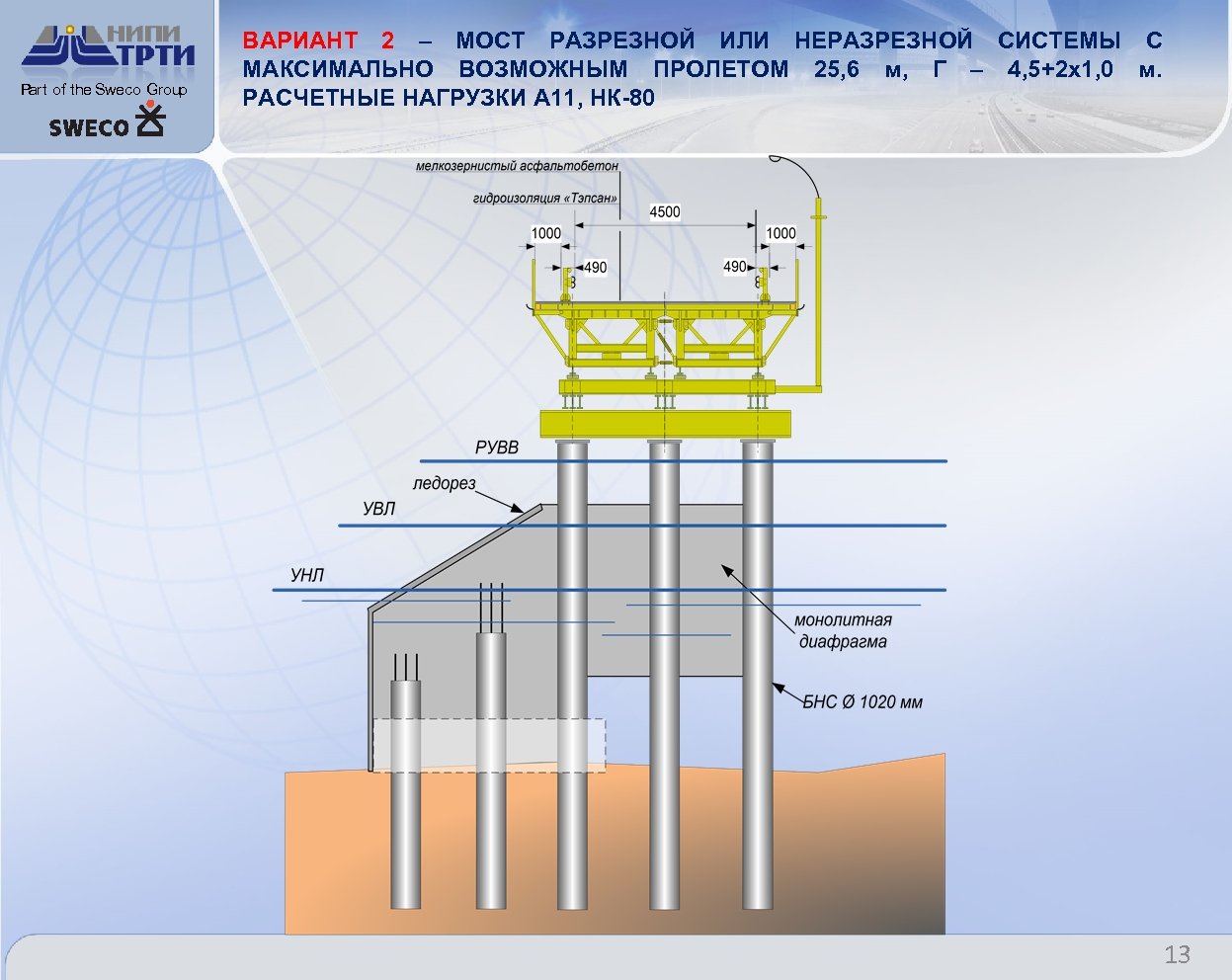 НИПИ ТРТИ
Part of the Sweco Group
SWECO

ВАРИАНТ 2 – МОСТ РАЗРЕЗНОЙ ИЛИ НЕРАЗРЕЗНОЙ СИСТЕМЫ С МАКСИМАЛЬНО ВОЗМОЖНЫМ ПРОЛЕТОМ 25,6 м, Г – 4,5+2х1,0 м. РАСЧЕТНЫЕ НАГРУЗКИ А11, НК-80

мелкозернистый асфальтобетон
гидроизоляция «Тэпсан»
4500
1000
1000
490
490
РУВВ
ледорез
УВЛ
УНЛ
монолитная диафрагма
БНС Ø 1020 мм

13